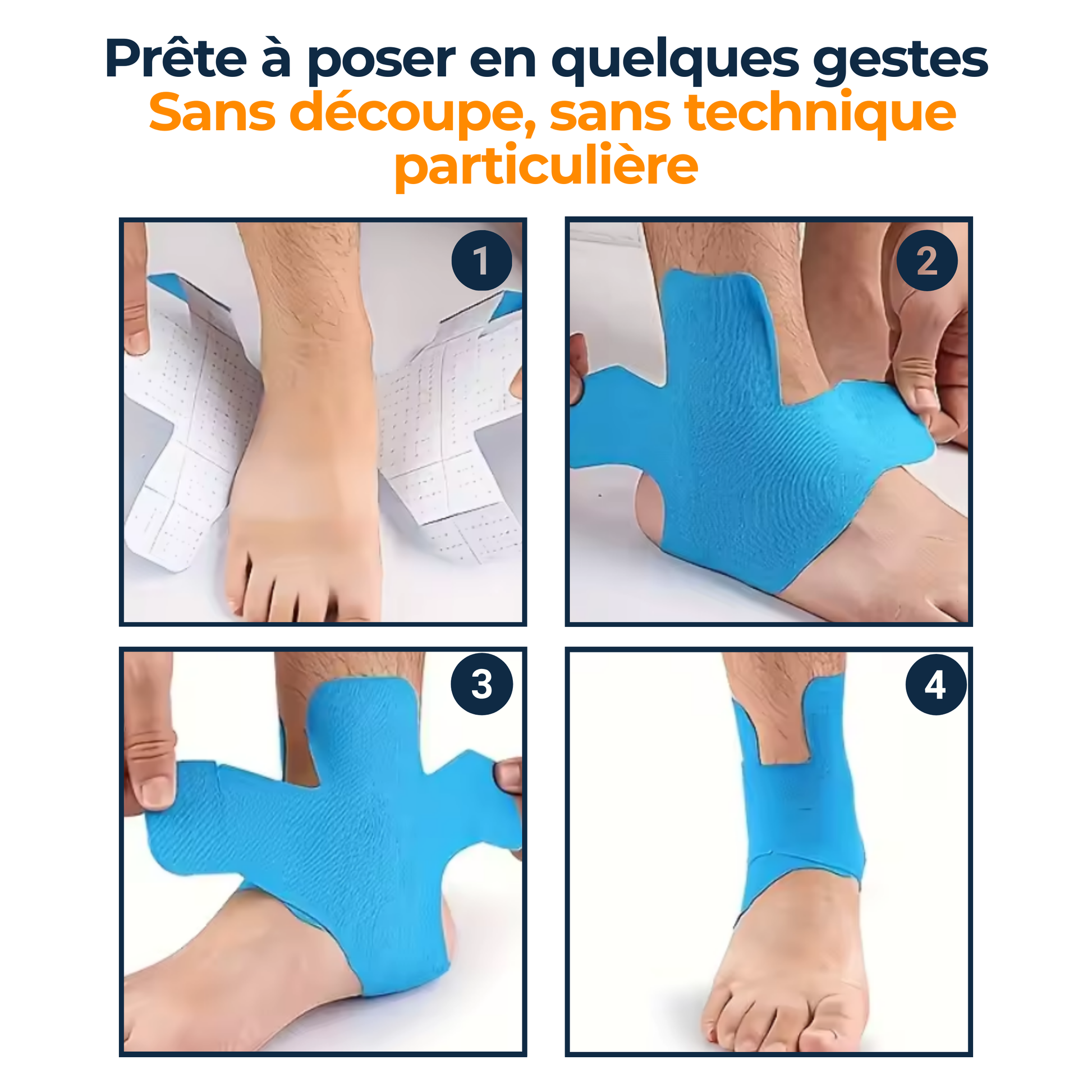 Prête à poser en quelques gestes
Sans découpe, sans technique particulière

1

2

3

4