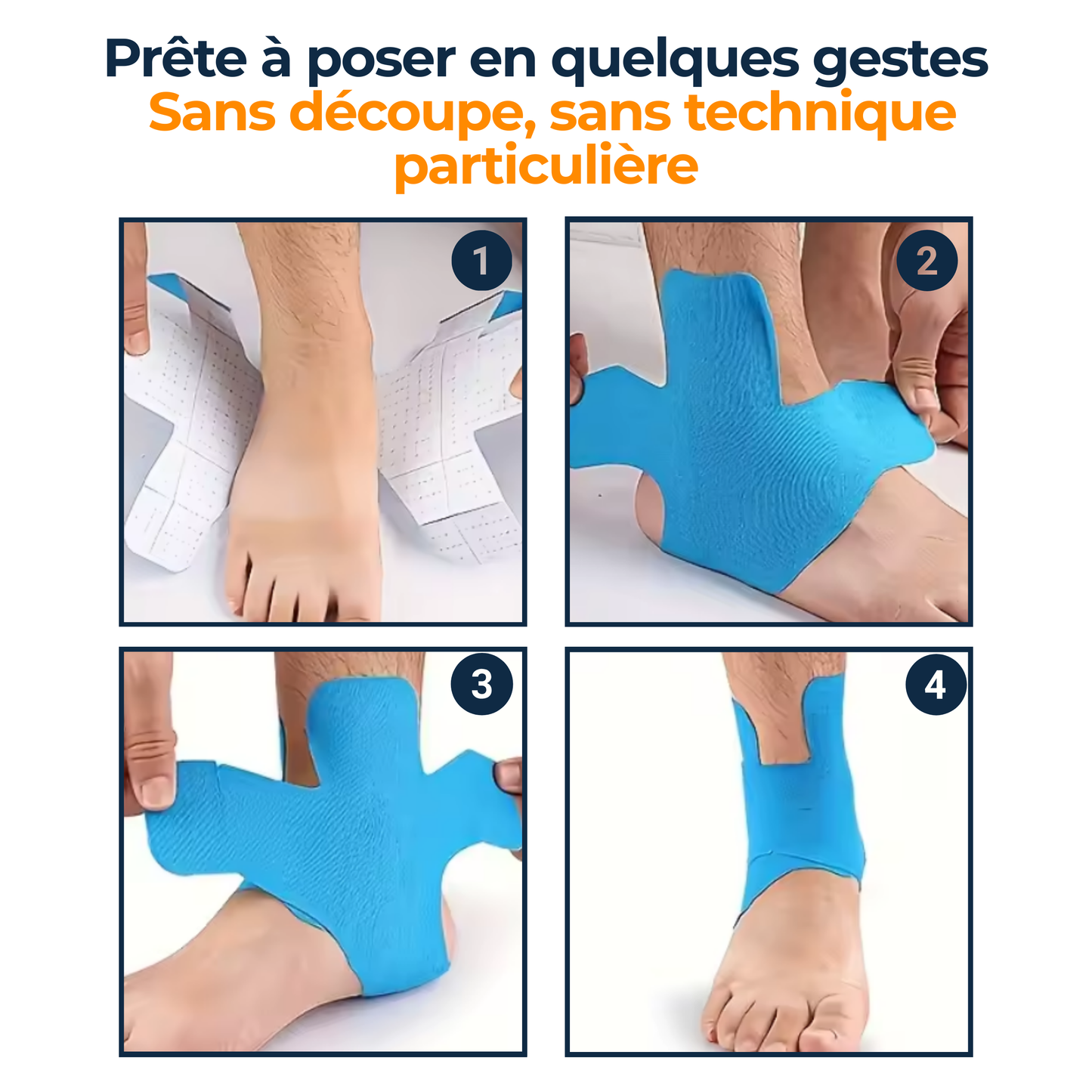 Prête à poser en quelques gestes
Sans découpe, sans technique particulière

1

2

3

4