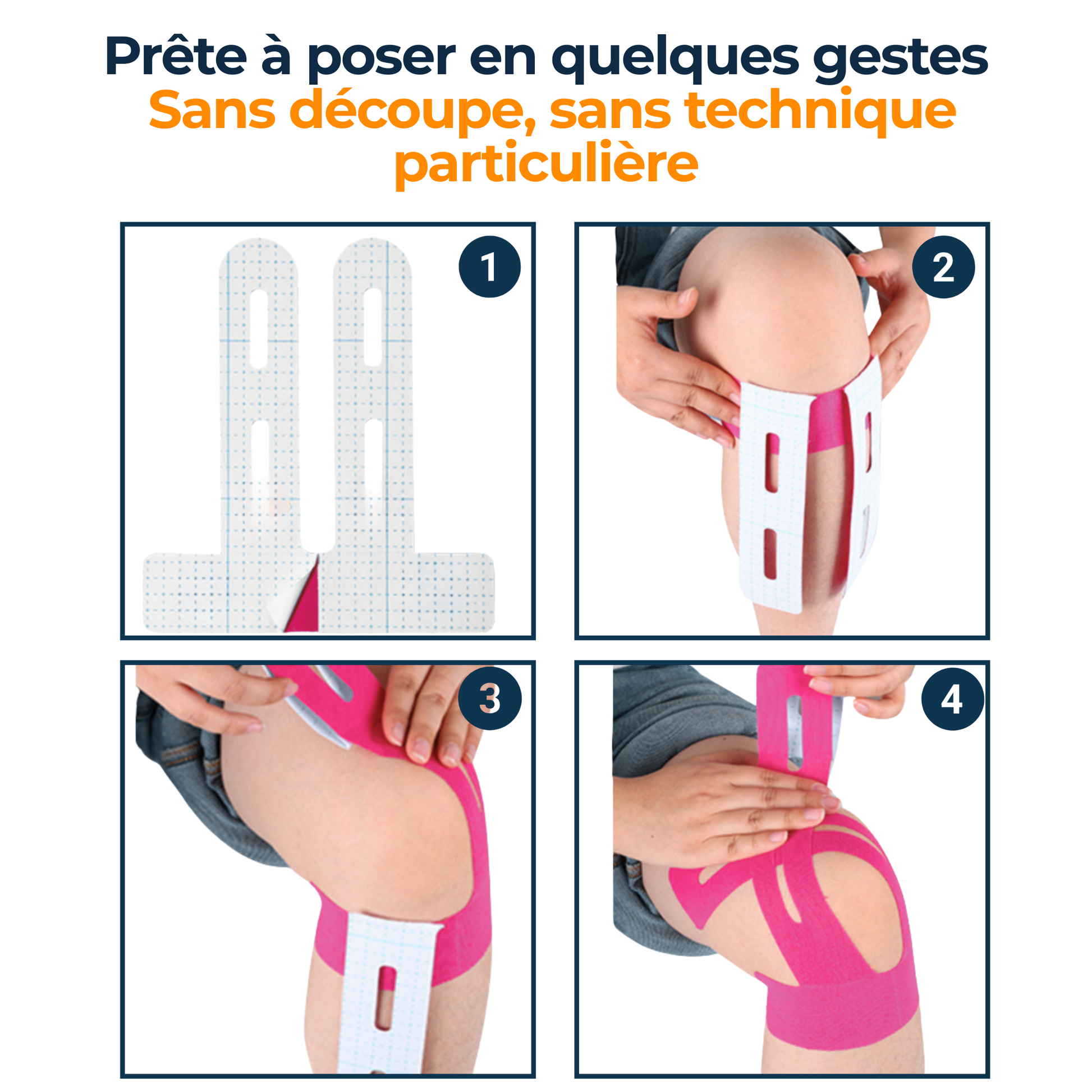 Prête à poser en quelques gestes
Sans découpe, sans technique particulière

1

2

3

4